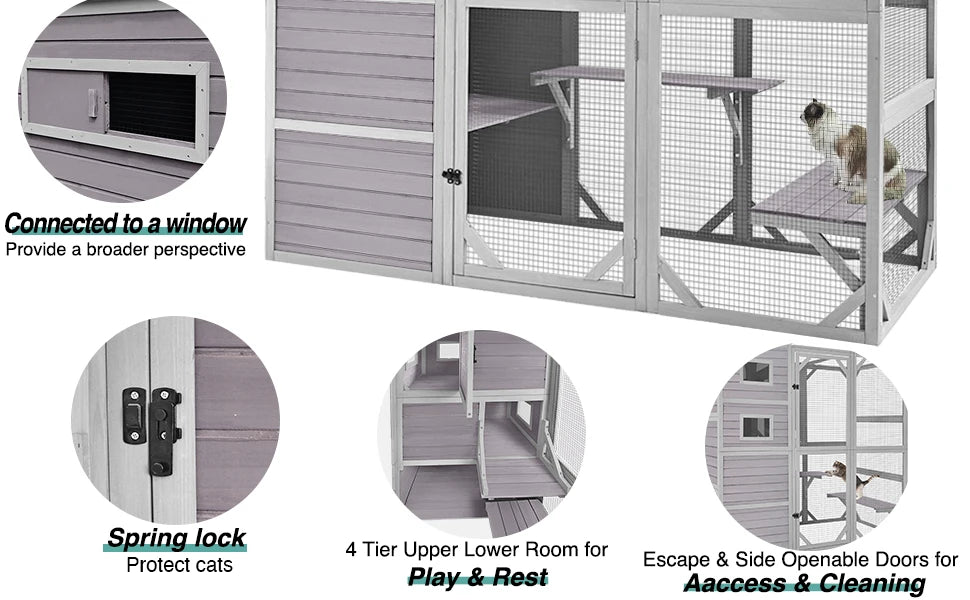 Connected to a window
Provide a broader perspective

Spring lock
Protect cats

4 Tier Upper Lower Room for
Play & Rest

Escape & Side Openable Doors for
Aaccess & Cleaning